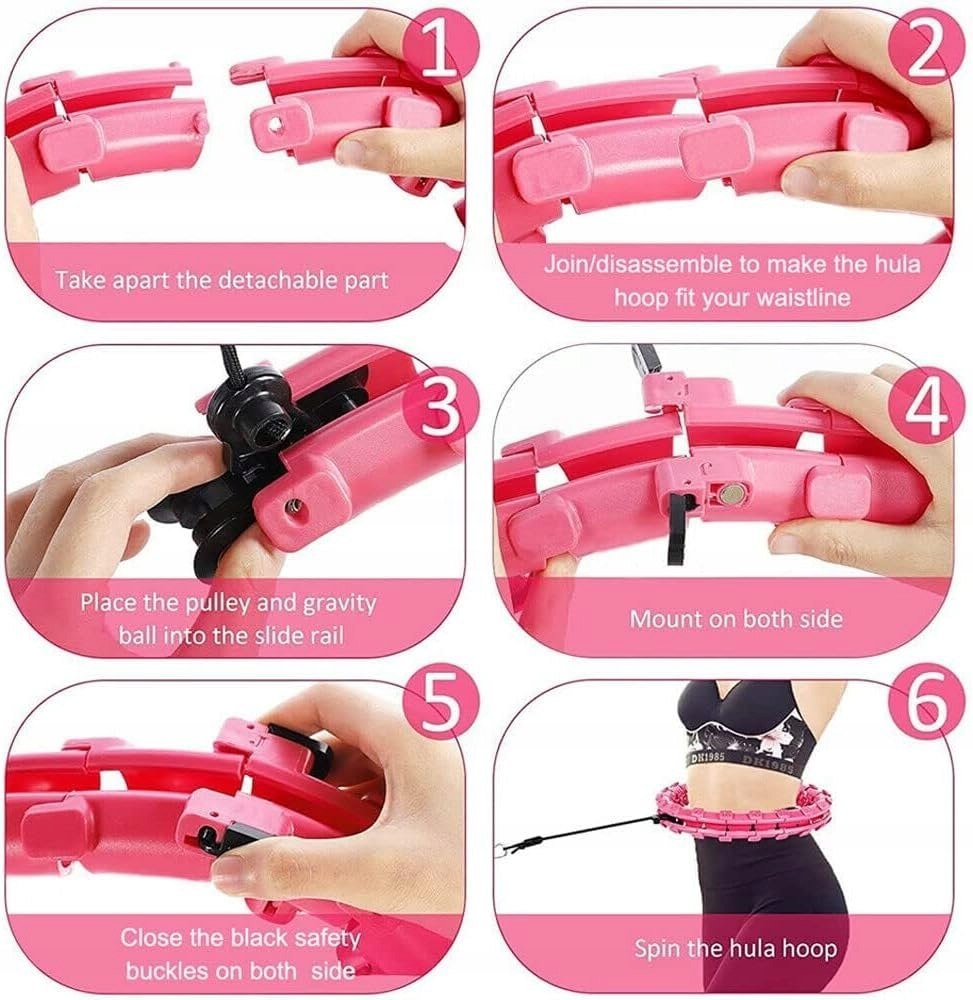 1

Take apart the detachable part

2

Join/disassemble to make the hula hoop fit your waistline

3

Place the pulley and gravity ball into the slide rail

4

Mount on both side

5

Close the black safety buckles on both side

6

DK1985 DK1985

Spin the hula hoop